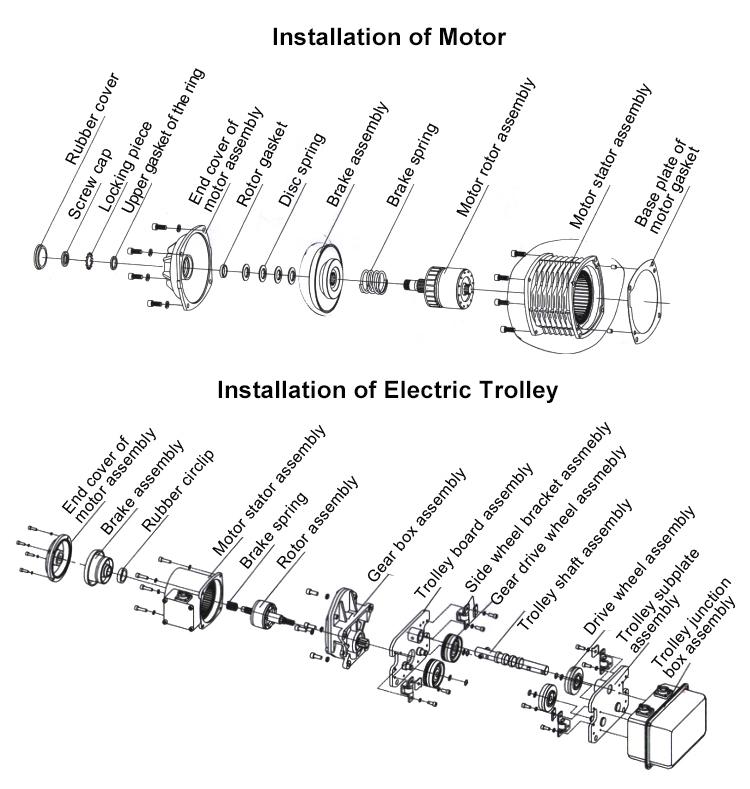 Installation of Motor

Rubber cover
Screw cap
Locking piece
Upper gasket of the ring
End cover of motor assembly
Rotor gasket
Disc spring
Brake assembly
Brake spring
Motor rotor assembly
Motor stator assembly
Base plate of motor gasket

Installation of Electric Trolley

End cover of motor assembly
Brake assembly
Rubber circlip
Motor stator assembly
Brake spring
Rotor assembly
Gear box assembly
Trolley board assembly
Side wheel bracket assmebly
Gear drive wheel assmebly
Trolley shaft assembly
Drive wheel assembly
Trolley subplate assembly
Trolley junction box assembly